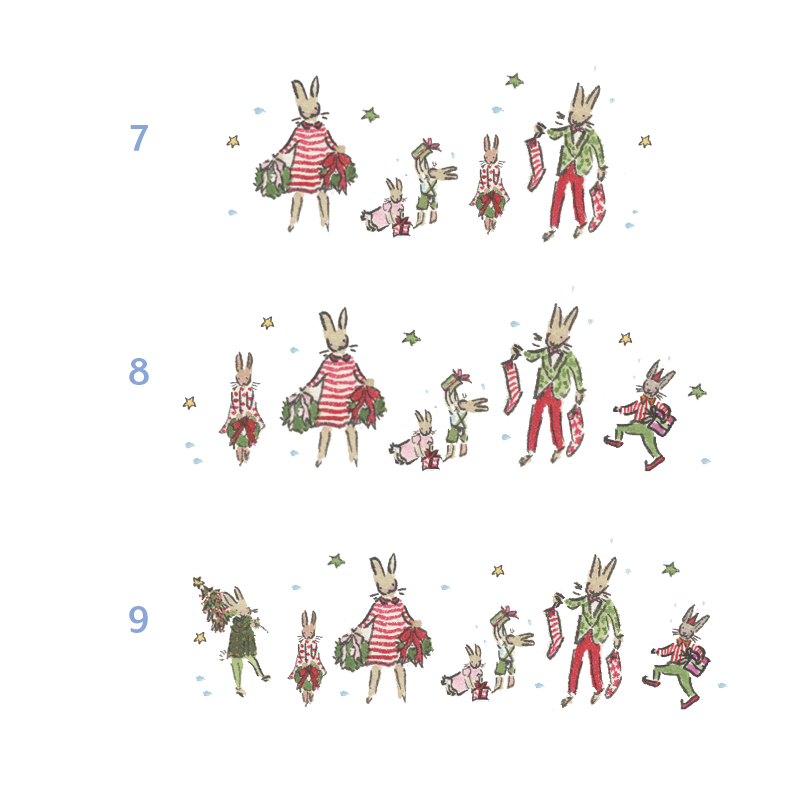 7

8

9